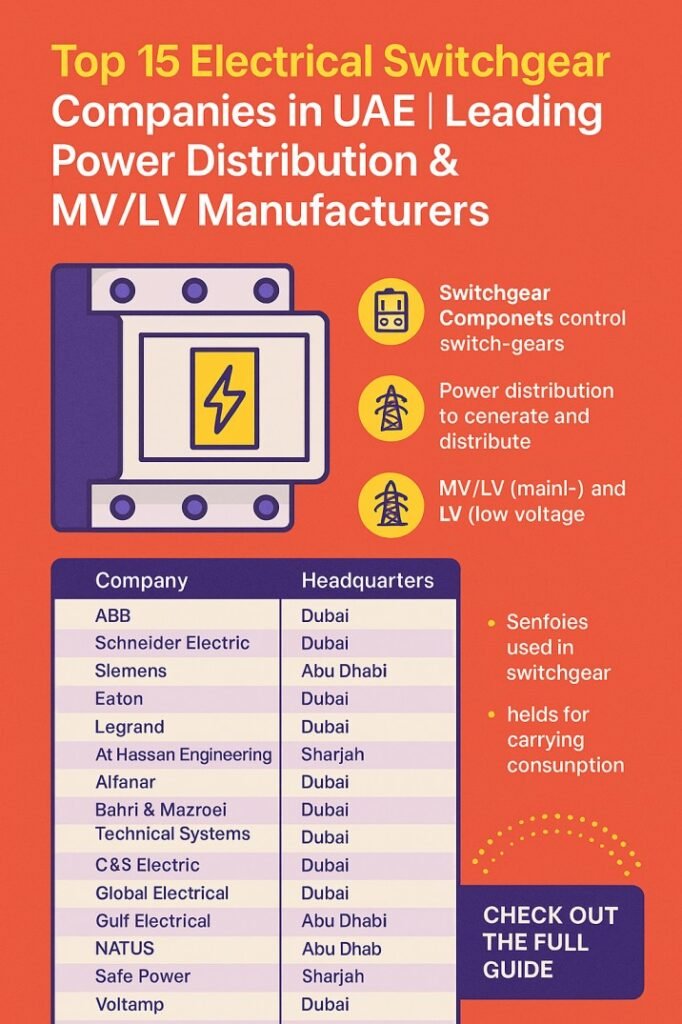 Top 15 Electrical Switchgear Companies in UAE | Leading Power Distribution & MV/LV Manufacturers

Switchgear Componets control switch-gears

Power distribution to cenerate and distribute

MV/LV (mainl-) and LV (low voltage

| Company | Headquarters |
|---|---|
| ABB | Dubai |
| Schneider Electric | Dubai |
| Slemens | Abu Dhabi |
| Eaton | Dubai |
| Legrand | Dubai |
| At Hassan Engineering | Sharjah |
| Alfanar | Dubai |
| Bahri & Mazroei | Dubai |
| Technical Systems | Dubai |
| C&S Electric | Dubai |
| Global Electrical | Dubai |
| Gulf Electrical | Abu Dhabi |
| NATUS | Abu Dhab |
| Safe Power | Sharjah |
| Voltamp | Dubai |

• Senfoies used in switchgear

• helds for carrying consunption

CHECK OUT THE FULL GUIDE