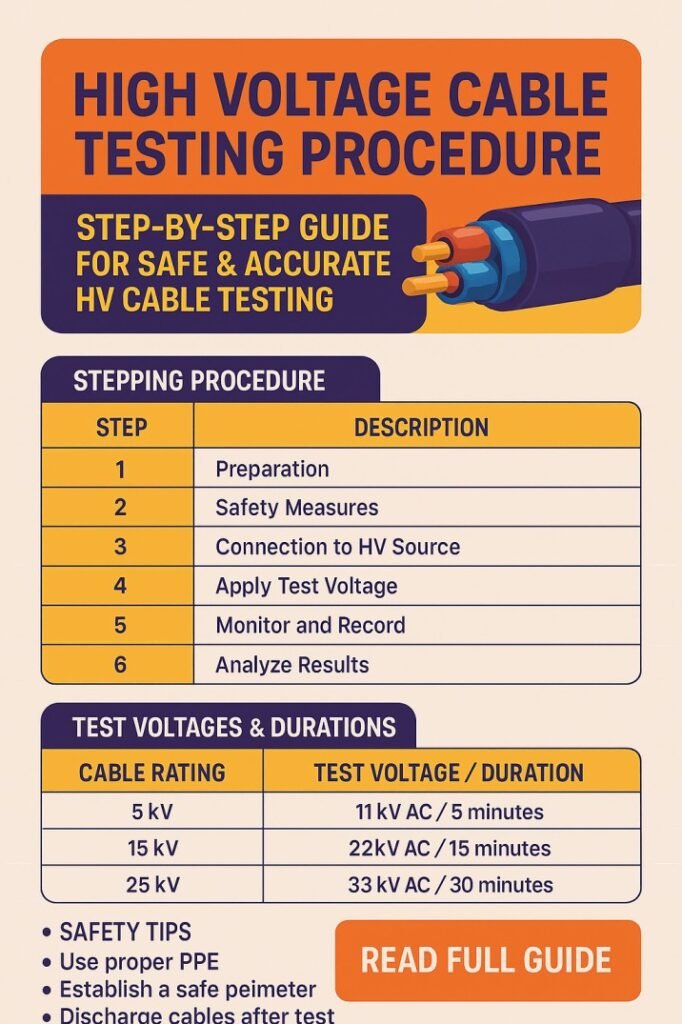 HIGH VOLTAGE CABLE TESTING PROCEDURE

STEP-BY-STEP GUIDE FOR SAFE & ACCURATE HV CABLE TESTING

STEPPING PROCEDURE

| STEP | DESCRIPTION |
|---|---|
| 1 | Preparation |
| 2 | Safety Measures |
| 3 | Connection to HV Source |
| 4 | Apply Test Voltage |
| 5 | Monitor and Record |
| 6 | Analyze Results |

TEST VOLTAGES & DURATIONS

| CABLE RATING | TEST VOLTAGE / DURATION |
|---|---|
| 5 kV | 11 kV AC / 5 minutes |
| 15 kV | 22kV AC / 15 minutes |
| 25 kV | 33 kV AC / 30 minutes |

• SAFETY TIPS
• Use proper PPE
• Establish a safe peimeter
• Discharge cables after test

READ FULL GUIDE