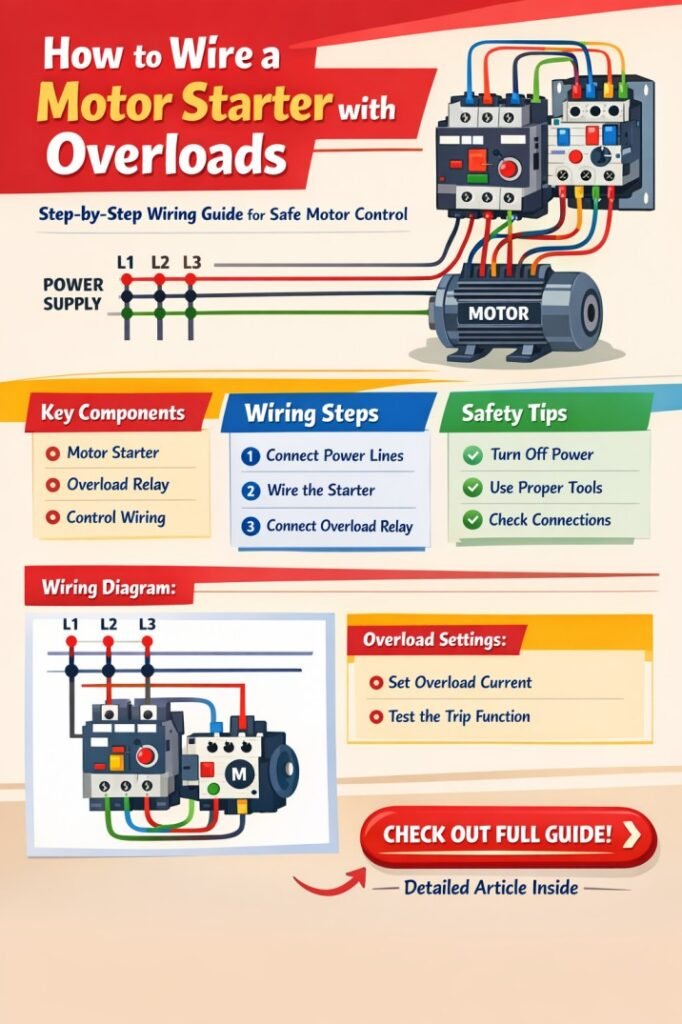 How to Wire a Motor Starter with Overloads

Step-by-Step Wiring Guide for Safe Motor Control

L1 L2 L3

POWER SUPPLY

MOTOR

Key Components

Motor Starter

Overload Relay

Control Wiring

Wiring Steps

1 Connect Power Lines

2 Wire the Starter

3 Connect Overload Relay

Safety Tips

Turn Off Power

Use Proper Tools

Check Connections

Wiring Diagram:

L1 L2 L3

M

Overload Settings:

Set Overload Current

Test the Trip Function

CHECK OUT FULL GUIDE!

Detailed Article Inside