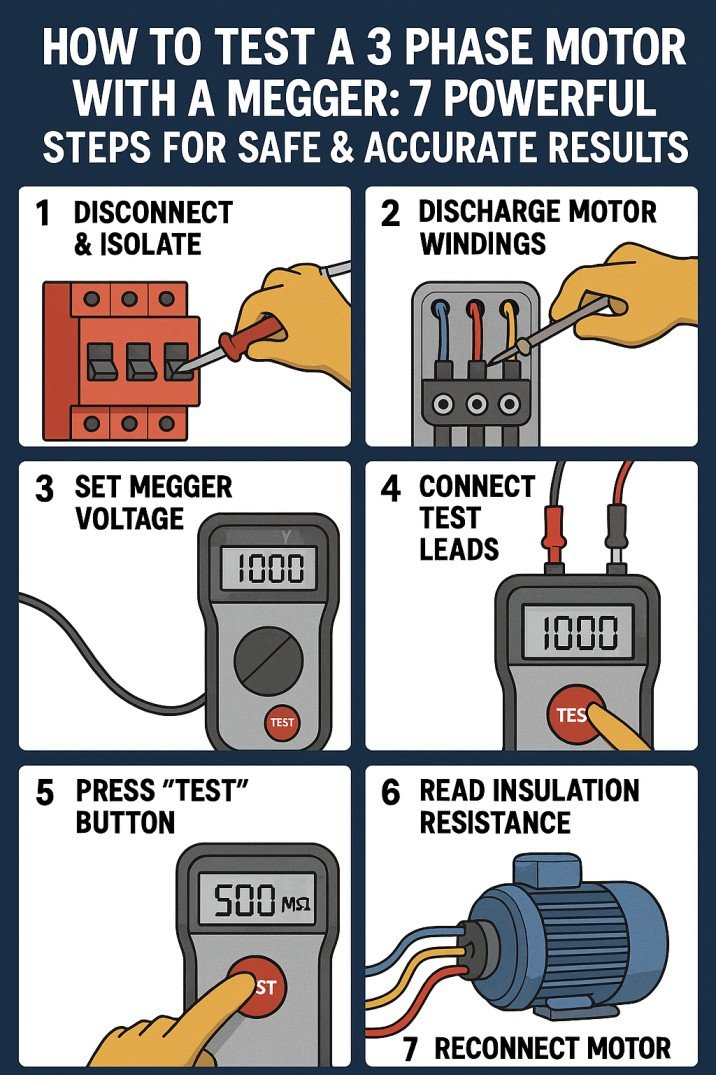 HOW TO TEST A 3 PHASE MOTOR WITH A MEGGER: 7 POWERFUL STEPS FOR SAFE & ACCURATE RESULTS

1 DISCONNECT & ISOLATE

2 DISCHARGE MOTOR WINDINGS

3 SET MEGGER VOLTAGE

1000

TEST

4 CONNECT TEST LEADS

1000

TES

5 PRESS "TEST" BUTTON

500 MΩ

ST

6 READ INSULATION RESISTANCE

7 RECONNECT MOTOR