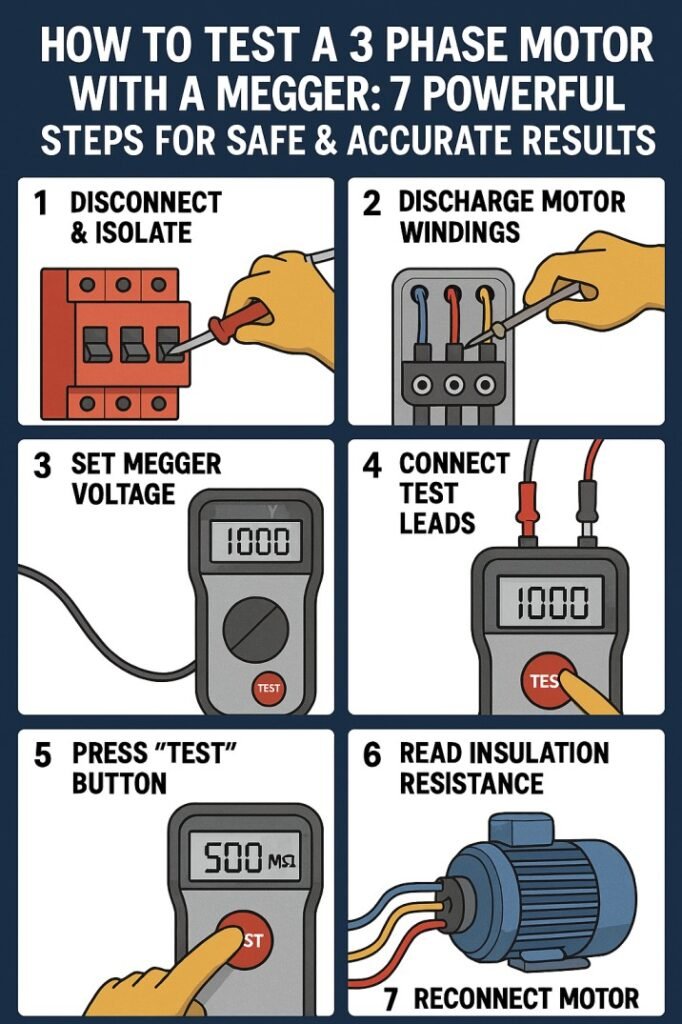 HOW TO TEST A 3 PHASE MOTOR WITH A MEGGER: 7 POWERFUL STEPS FOR SAFE & ACCURATE RESULTS

1 DISCONNECT & ISOLATE

2 DISCHARGE MOTOR WINDINGS

3 SET MEGGER VOLTAGE

1000

TEST

4 CONNECT TEST LEADS

1000

TES

5 PRESS "TEST" BUTTON

500 MΩ

ST

6 READ INSULATION RESISTANCE

7 RECONNECT MOTOR