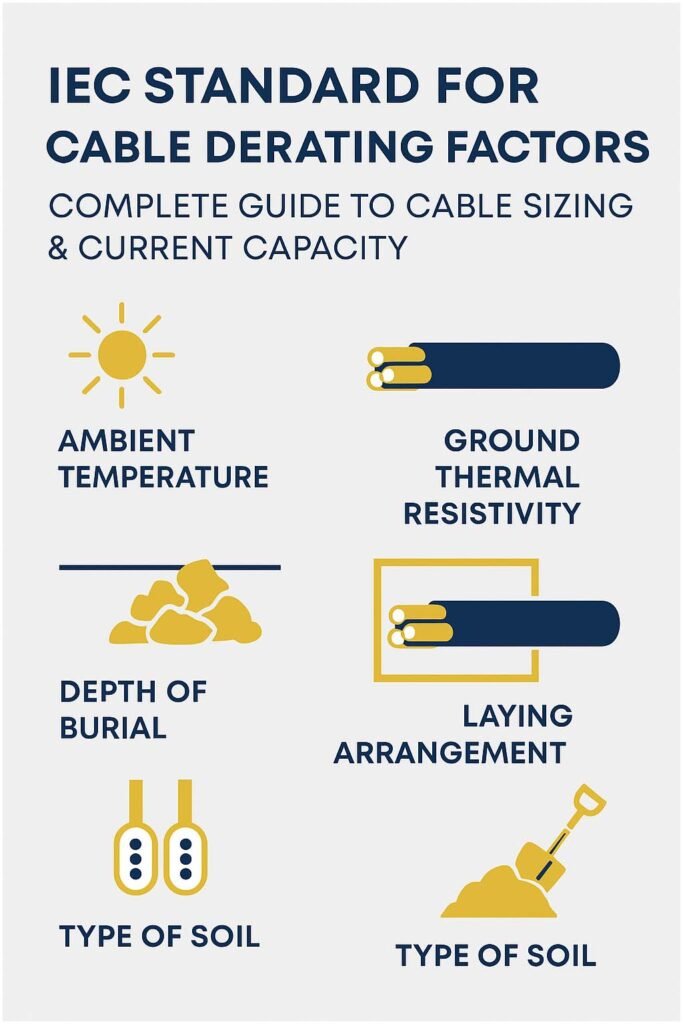 IEC STANDARD FOR CABLE DERATING FACTORS

COMPLETE GUIDE TO CABLE SIZING & CURRENT CAPACITY

AMBIENT TEMPERATURE

GROUND THERMAL RESISTIVITY

DEPTH OF BURIAL

LAYING ARRANGEMENT

TYPE OF SOIL

TYPE OF SOIL