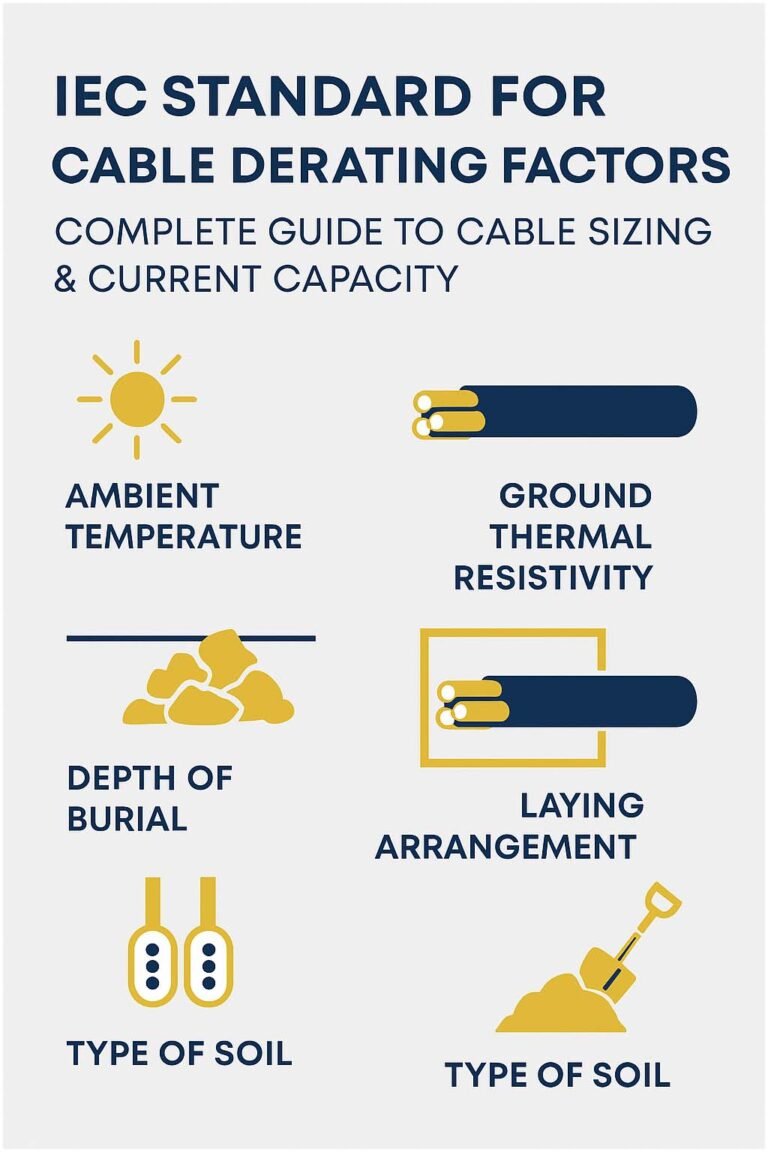 IEC STANDARD FOR CABLE DERATING FACTORS

COMPLETE GUIDE TO CABLE SIZING & CURRENT CAPACITY

AMBIENT TEMPERATURE

GROUND THERMAL RESISTIVITY

DEPTH OF BURIAL

LAYING ARRANGEMENT

TYPE OF SOIL

TYPE OF SOIL