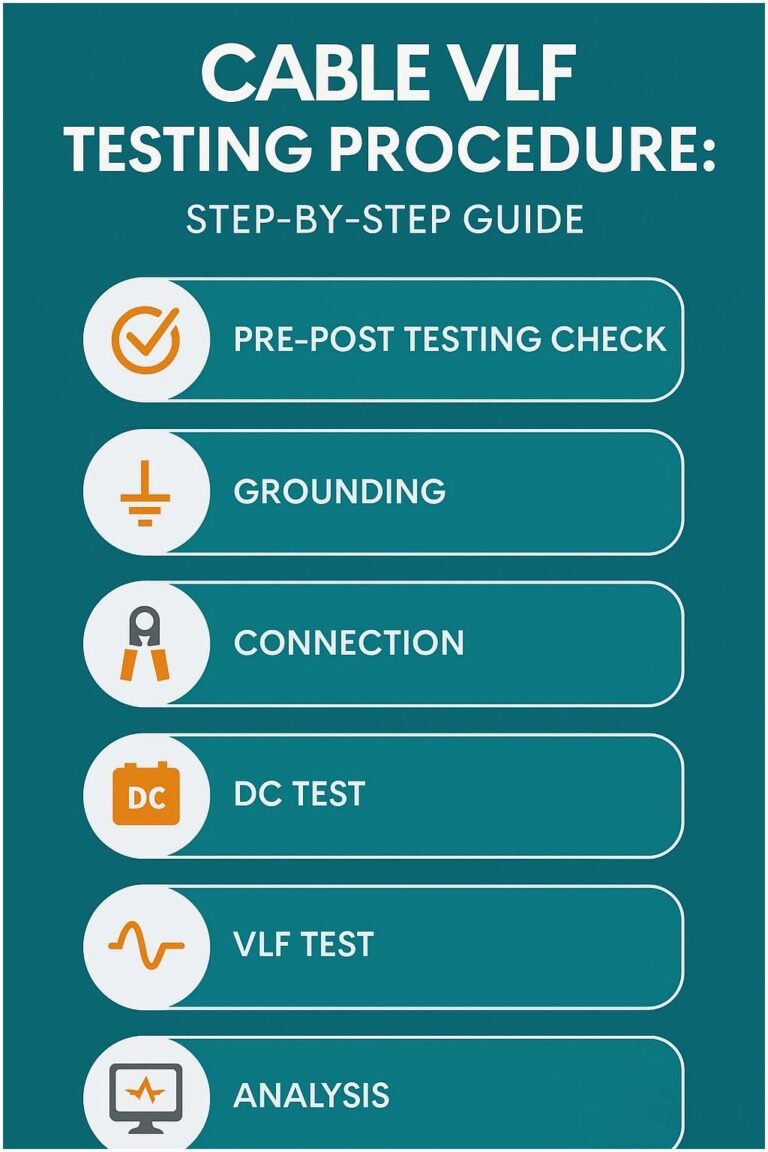 CABLE VLF TESTING PROCEDURE:

STEP-BY-STEP GUIDE

PRE-POST TESTING CHECK

GROUNDING

CONNECTION

DC

DC TEST

VLF TEST

ANALYSIS