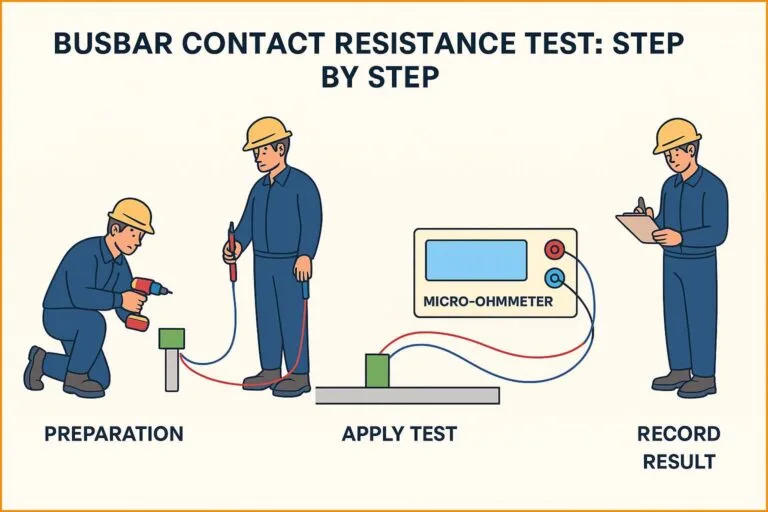 BUSBAR CONTACT RESISTANCE TEST: STEP BY STEP

MICRO-OHMMETER

PREPARATION

APPLY TEST

RECORD RESULT