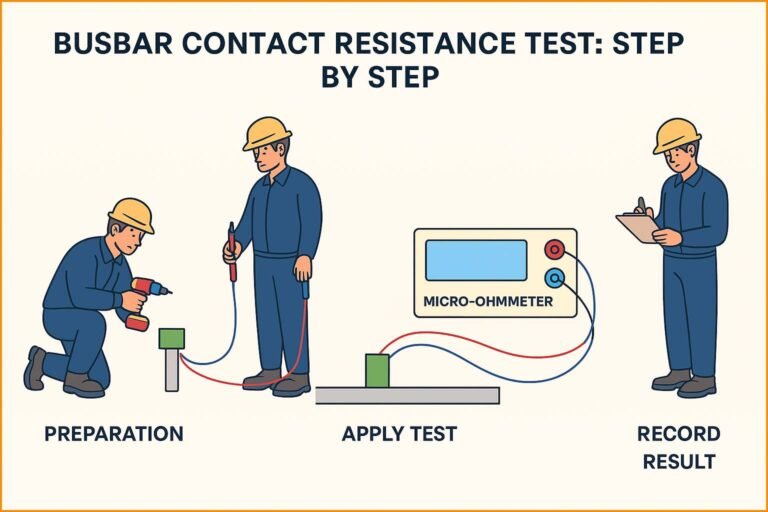 BUSBAR CONTACT RESISTANCE TEST: STEP BY STEP

MICRO-OHMMETER

PREPARATION

APPLY TEST

RECORD RESULT