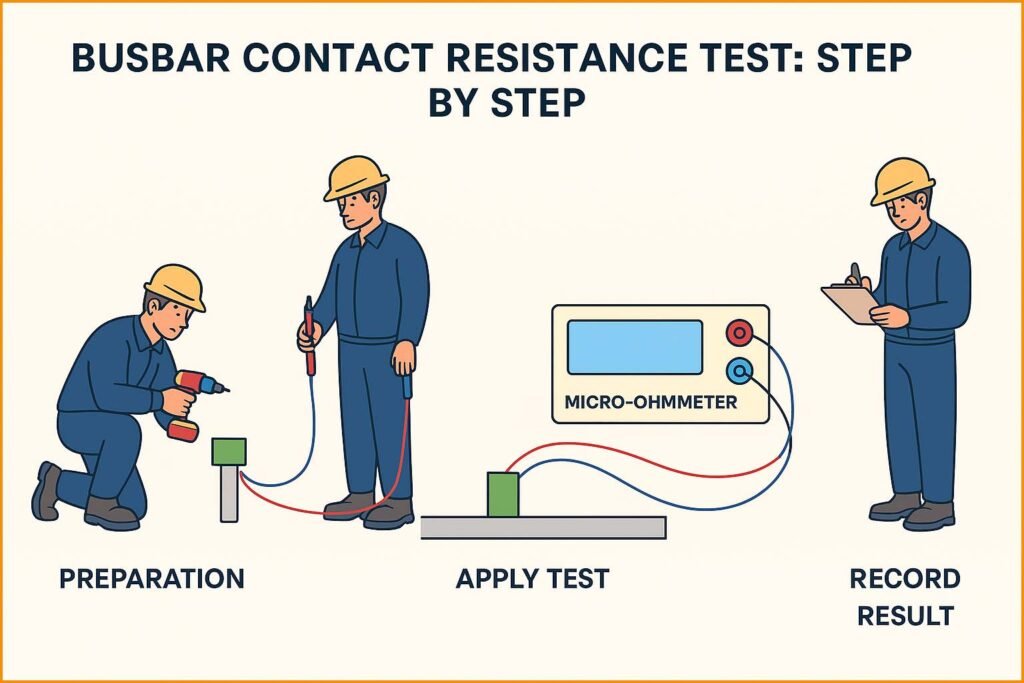 BUSBAR CONTACT RESISTANCE TEST: STEP BY STEP

MICRO-OHMMETER

PREPARATION

APPLY TEST

RECORD RESULT