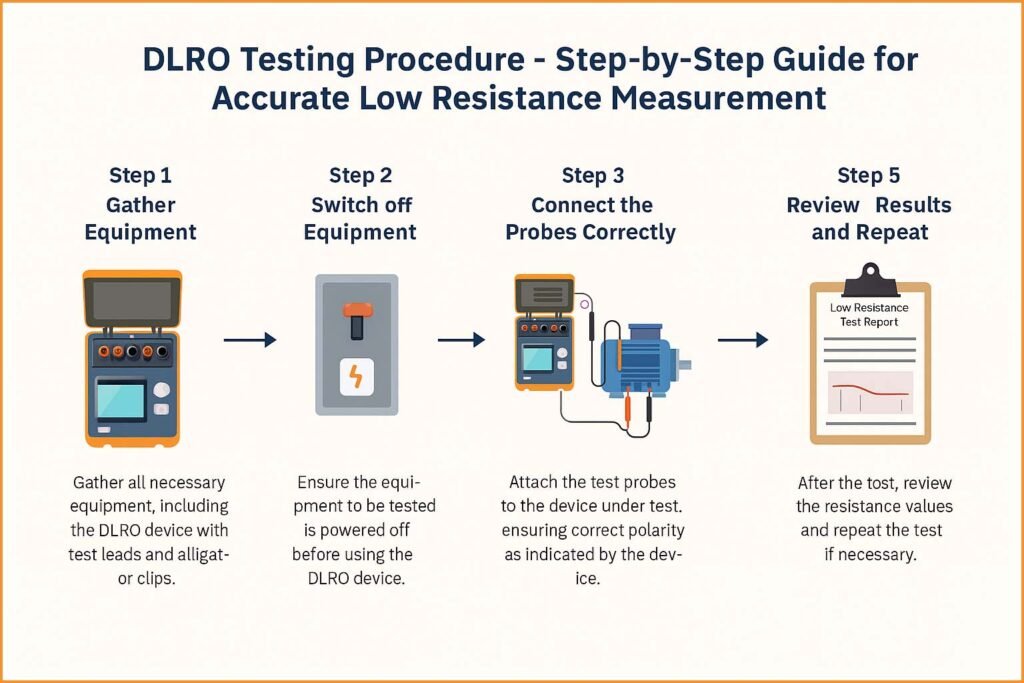 DLRO Testing Procedure - Step-by-Step Guide for Accurate Low Resistance Measurement

Step 1
Gather Equipment

Gather all necessary equipment, including the DLRO device with test leads and alligator clips.

Step 2
Switch off Equipment

Ensure the equipment to be tested is powered off before using the DLRO device.

Step 3
Connect the Probes Correctly

Attach the test probes to the device under test. ensuring correct polarity as indicated by the device.

Step 5
Review Results and Repeat

Low Resistance Test Report

After the tost, review the resistance values and repeat the test if necessary.